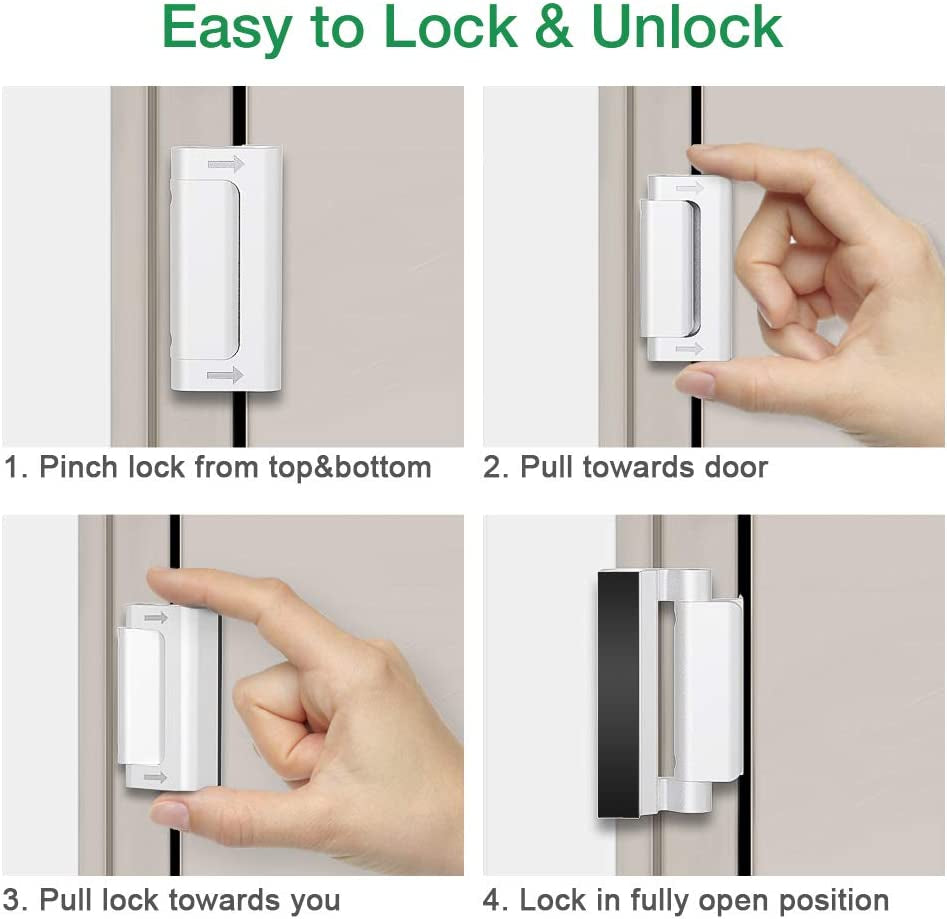 Easy to Lock & Unlock

1. Pinch lock from top&bottom

2. Pull towards door

3. Pull lock towards you

4. Lock in fully open position