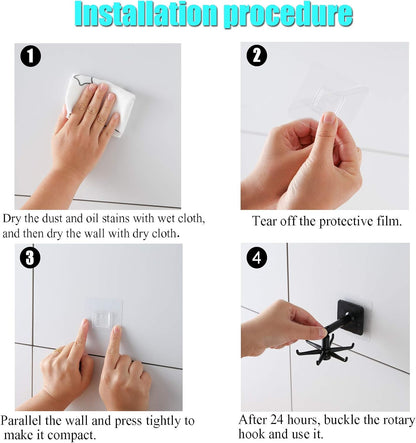 Installation procedure

1

Dry the dust and oil stains with wet cloth, and then dry the wall with dry cloth.

2

Tear off the protective film.

3

Parallel the wall and press tightly to make it compact.

4

After 24 hours, buckle the rotary hook and use it.