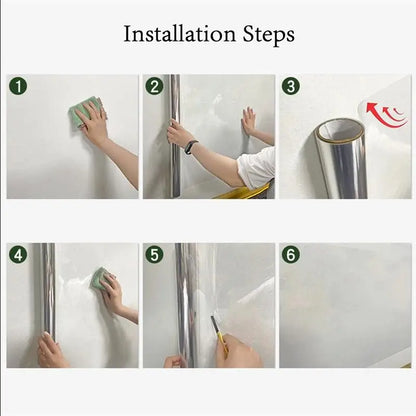 Installation Steps

1

2

3

4

5

6