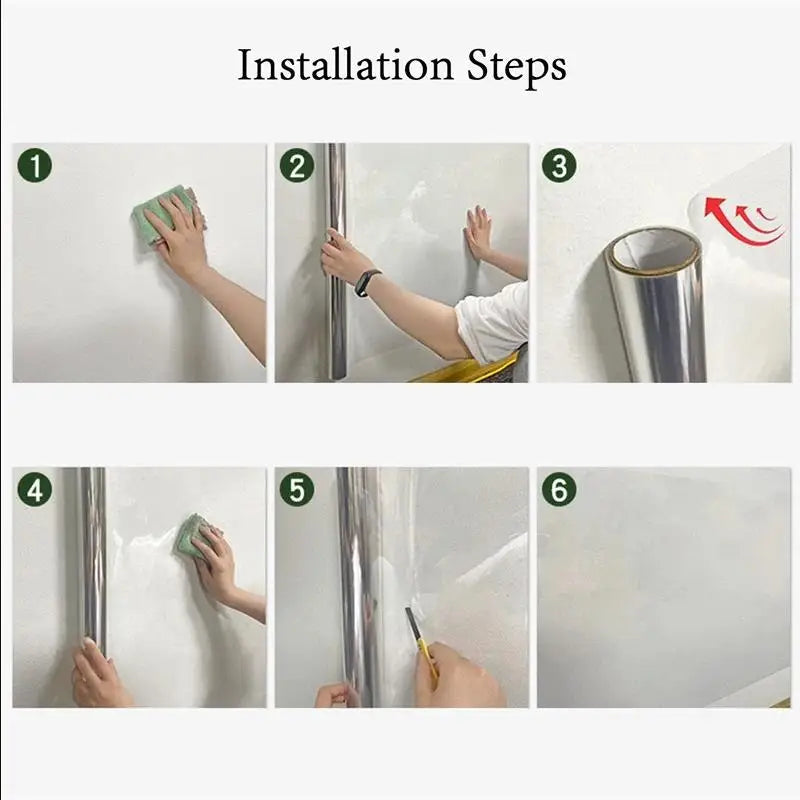 Installation Steps

1

2

3

4

5

6